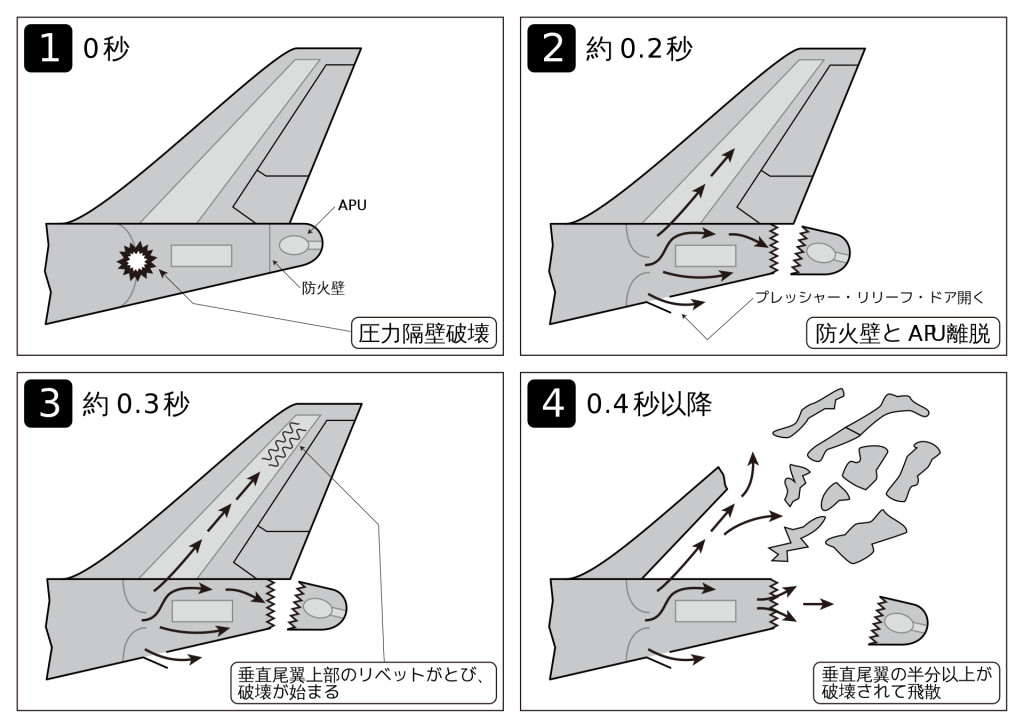 1 0秒

APU

防火壁

圧力隔壁破壊

2 約 0.2秒

プレッシャー・リリーフ・ドア開く

防火壁と APU離脱

3 約 0.3秒

垂直尾翼上部のリベットがとび、破壊が始まる

4 0.4秒以降

垂直尾翼の半分以上が破壊されて飛散